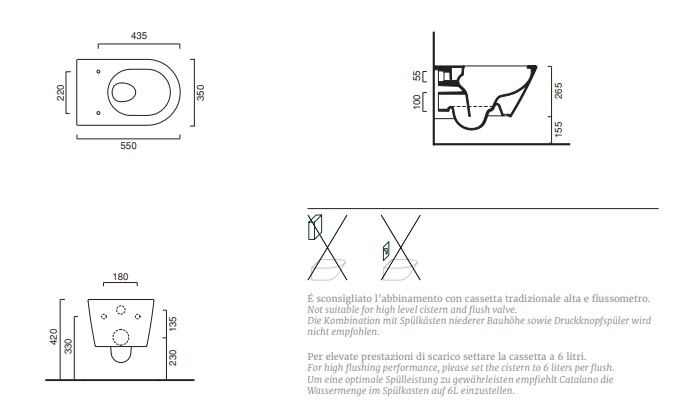 435

220

350

550

55

100

265

155

180

420

330

135

230

É sconsigliato l'abbinamento con cassetta tradizionale alta e flussometro.
Not suitable for high level cistern and flush valve.
Die Kombination mit Spülkästen niederer Bauhöhe sowie Druckknopfspüler wird nicht empfohlen.

Per elevate prestazioni di scarico settare la cassetta a 6 litri.
For high flushing performance, please set the cistern to 6 liters per flush.
Um eine optimale Spülleistung zu gewährleisten empfiehlt Catalano die Wassermenge im Spülkasten auf 6L einzustellen.